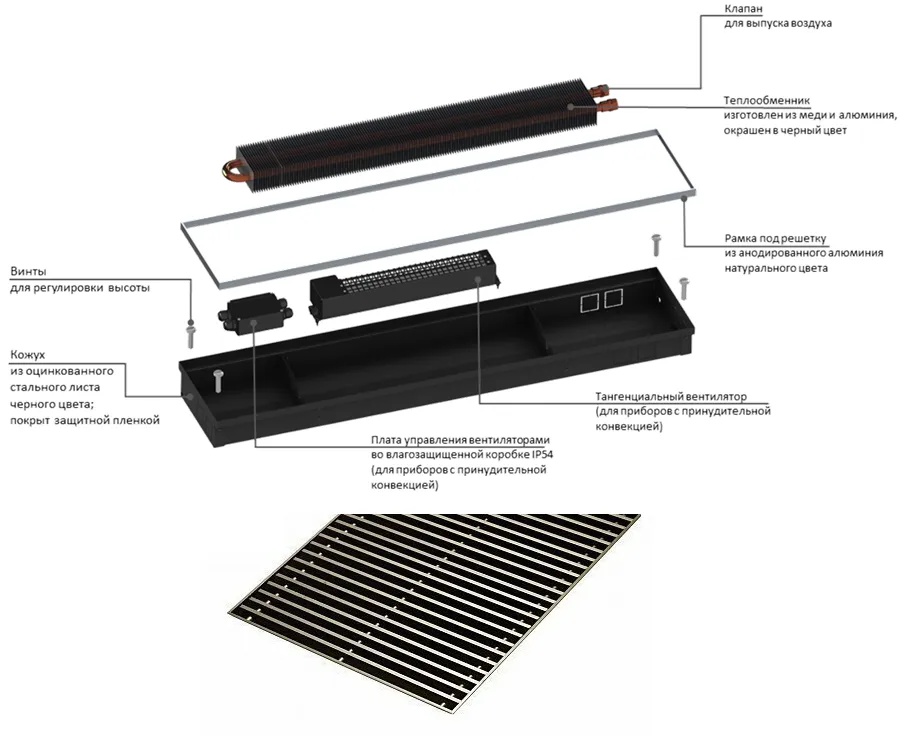 Клапан
для выпуска воздуха

Теплообменник
изготовлен из меди и алюминия,
окрашен в черный цвет

Рамка под решетку
из анодированного алюминия
натурального цвета

Винты
для регулировки высоты

Кожух
из оцинкованного
стального листа
черного цвета;
покрыт защитной пленкой

Тангенциальный вентилятор
(для приборов с принудительной
конвекцией)

Плата управления вентиляторами
во влагозащищенной коробке IP54
(для приборов с принудительной
конвекцией)