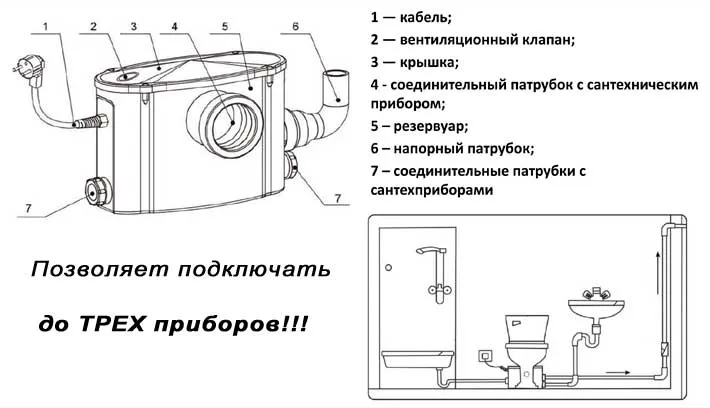 1 2 3 4 5 6

7 7

1 — кабель;
2 — вентиляционный клапан;
3 — крышка;
4 - соединительный патрубок с сантехническим прибором;
5 – резервуар;
6 – напорный патрубок;
7 – соединительные патрубки с сантехприборами

Позволяет подключать

до ТРЕХ приборов!!!